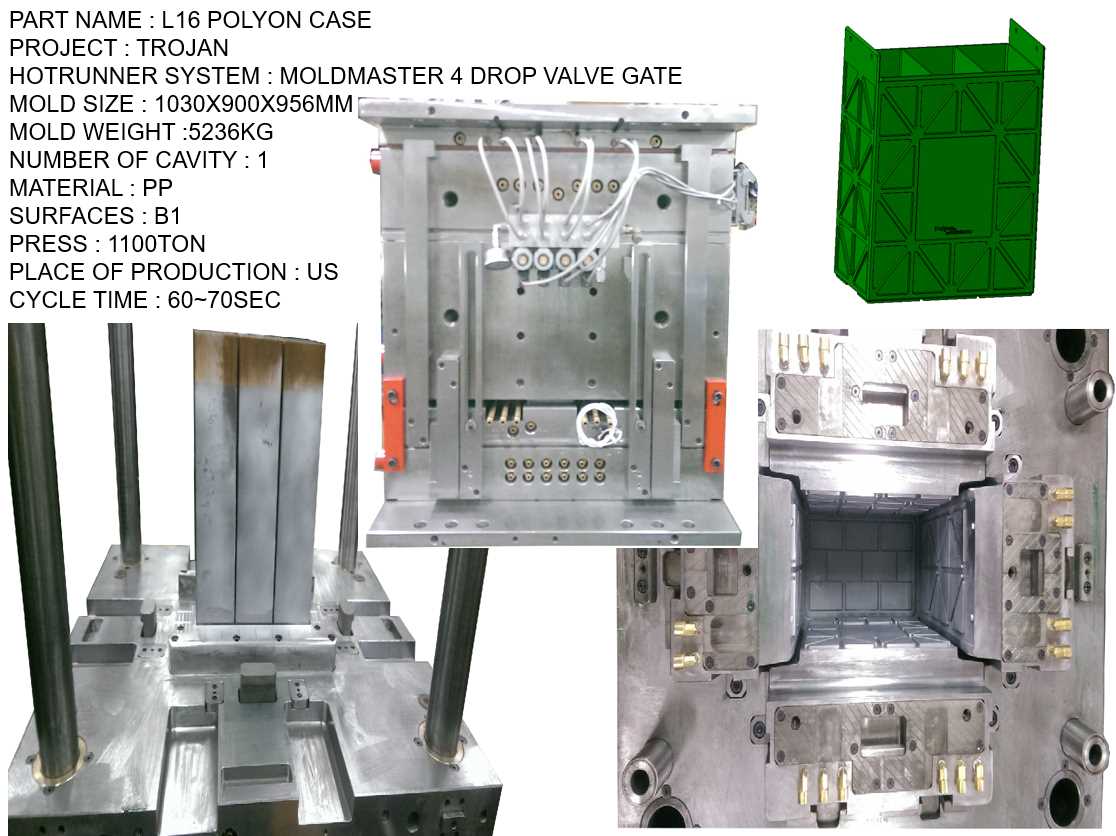 PART NAME : L16 POLYON CASE
PROJECT : TROJAN
HOTRUNNER SYSTEM : MOLDMASTER 4 DROP VALVE GATE
MOLD SIZE : 1030X900X956MM
MOLD WEIGHT :5236KG
NUMBER OF CAVITY : 1
MATERIAL : PP
SURFACES : B1
PRESS : 1100TON
PLACE OF PRODUCTION : US
CYCLE TIME : 60~70SEC